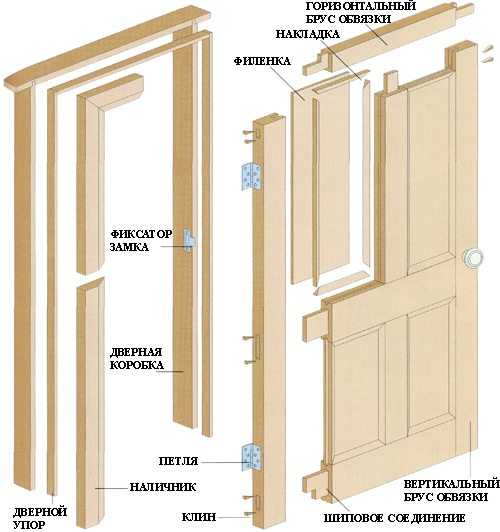 ГОРИЗОНТАЛЬНЫЙ БРУС ОБВЯЗКИ

НАКЛАДКА

ФИЛЕНКА

ФИКСАТОР ЗАМКА

ДВЕРНАЯ КОРОБКА

ПЕТЛЯ

НАЛИЧНИК

ДВЕРНОЙ УПОР

КЛИН

ВЕРТИКАЛЬНЫЙ БРУС ОБВЯЗКИ

ШИПОВОЕ СОЕДИНЕНИЕ